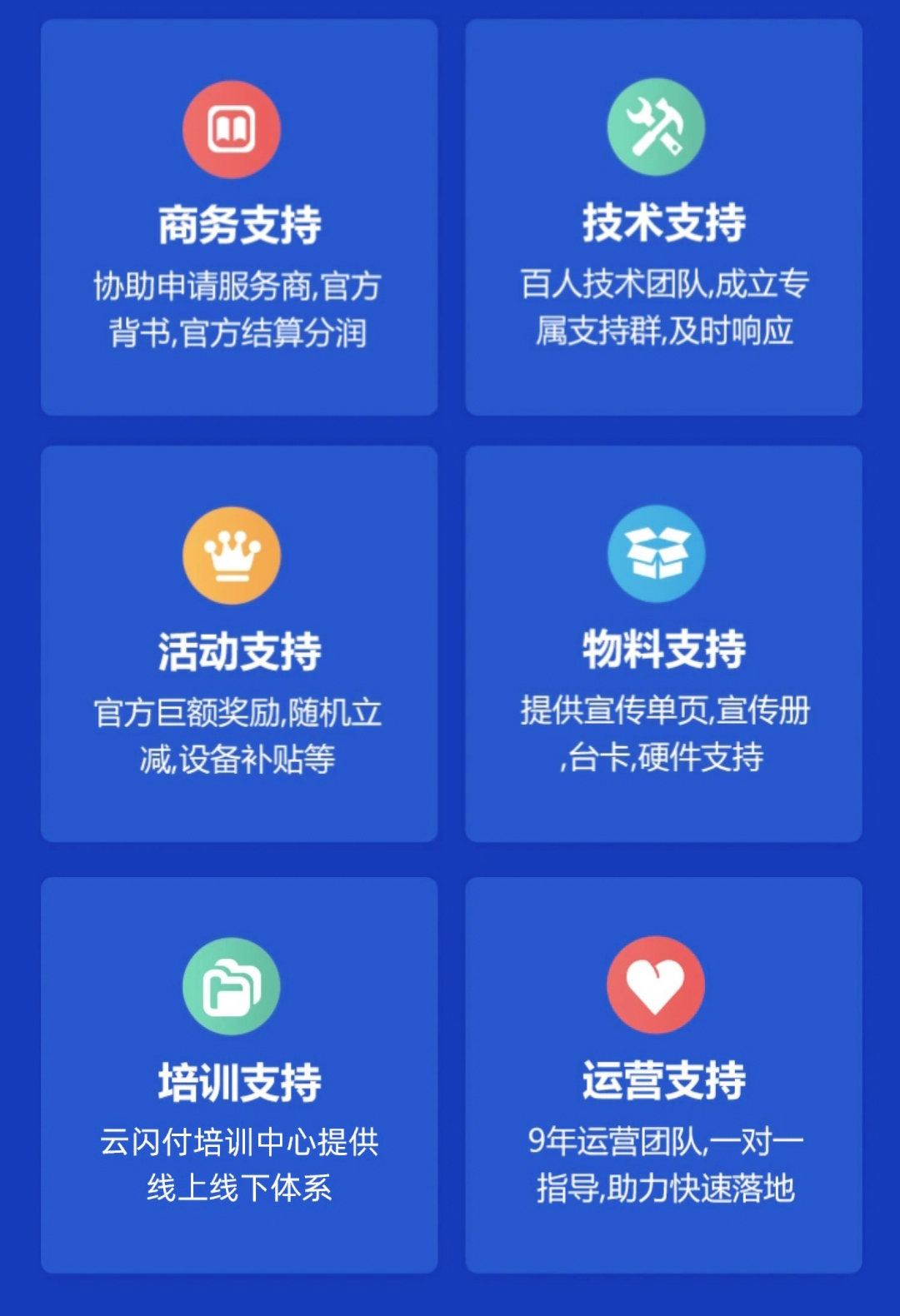 商务支持

协助申请服务商,官方背书,官方结算分润

技术支持

百人技术团队,成立专属支持群,及时响应

活动支持

官方巨额奖励,随机立减,设备补贴等

物料支持

提供宣传单页,宣传册,台卡,硬件支持

培训支持

云闪付培训中心提供线上线下体系

运营支持

9年运营团队,一对一指导,助力快速落地